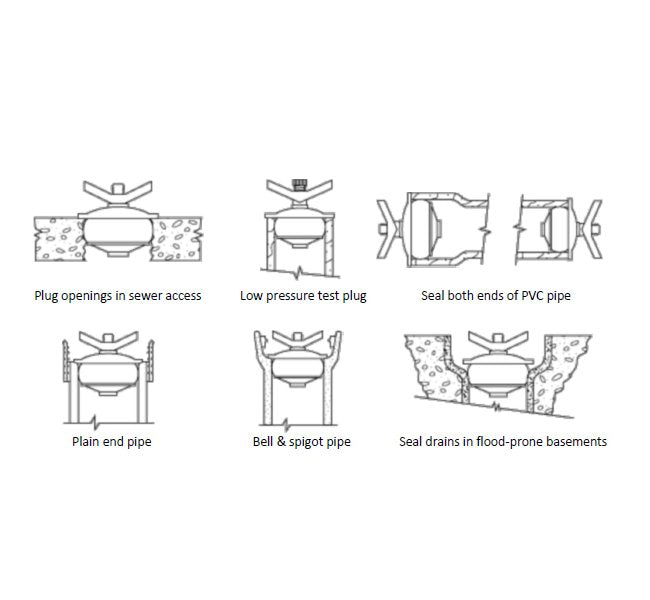 Plug openings in sewer access

Low pressure test plug

Seal both ends of PVC pipe

Plain end pipe

Bell & spigot pipe

Seal drains in flood-prone basements