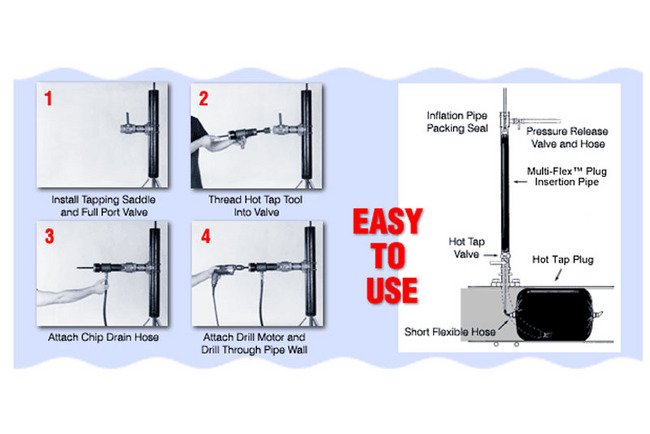 1

Install Tapping Saddle and Full Port Valve

2

Thread Hot Tap Tool Into Valve

3

Attach Chip Drain Hose

4

Attach Drill Motor and Drill Through Pipe Wall

EASY TO USE

Inflation Pipe Packing Seal

Pressure Release Valve and Hose

Multi-Flex™ Plug Insertion Pipe

Hot Tap Valve

Hot Tap Plug

Short Flexible Hose