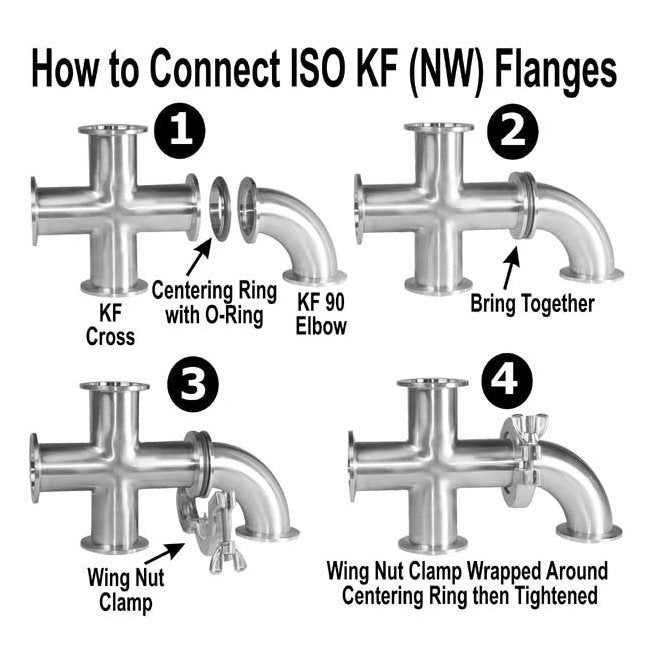 How to Connect ISO KF (NW) Flanges

1

KF Cross

Centering Ring with O-Ring

KF 90 Elbow

2

Bring Together

3

Wing Nut Clamp

4

Wing Nut Clamp Wrapped Around Centering Ring then Tightened