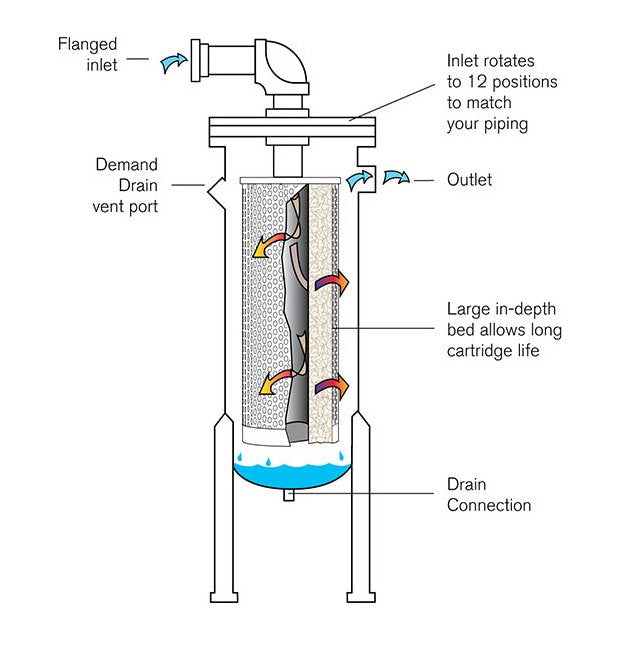 Flanged inlet

Inlet rotates to 12 positions to match your piping

Demand Drain vent port

Outlet

Large in-depth bed allows long cartridge life

Drain Connection