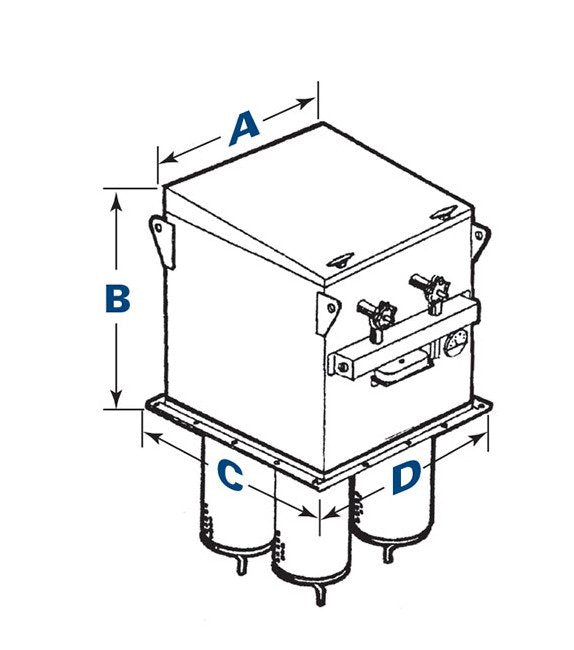 A
B
C
D