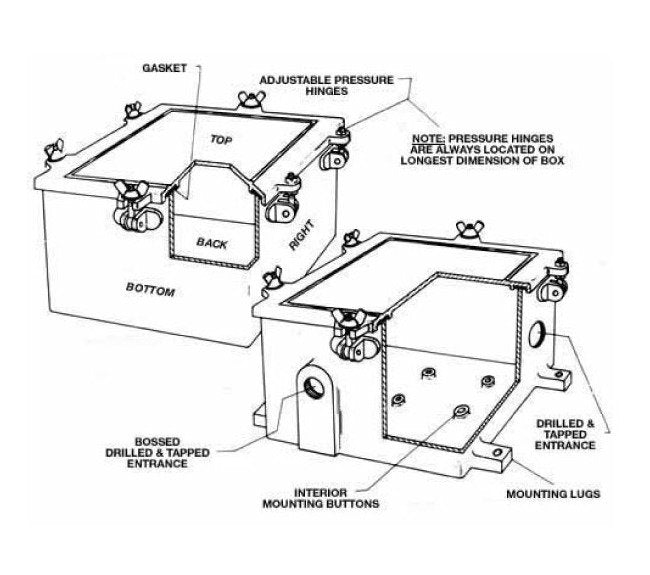 GASKET

ADJUSTABLE PRESSURE HINGES

NOTE: PRESSURE HINGES ARE ALWAYS LOCATED ON LONGEST DIMENSION OF BOX

TOP

BACK

RIGHT

BOTTOM

BOSSED DRILLED & TAPPED ENTRANCE

INTERIOR MOUNTING BUTTONS

DRILLED & TAPPED ENTRANCE

MOUNTING LUGS