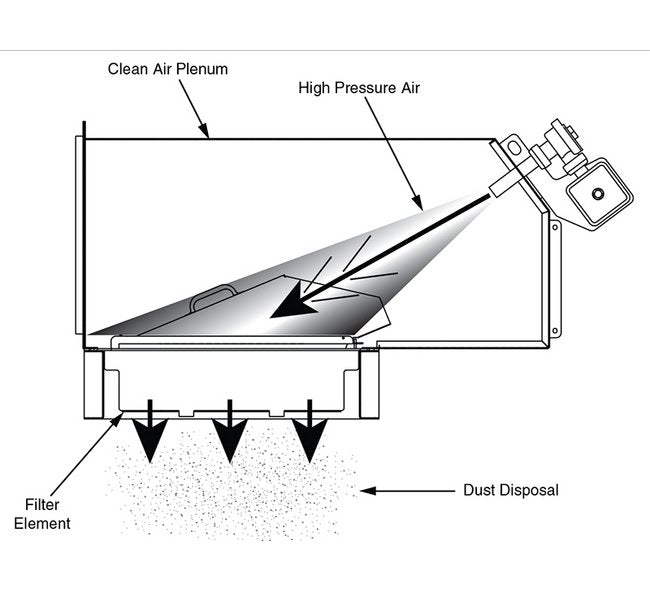 Clean Air Plenum

High Pressure Air

Filter Element

Dust Disposal