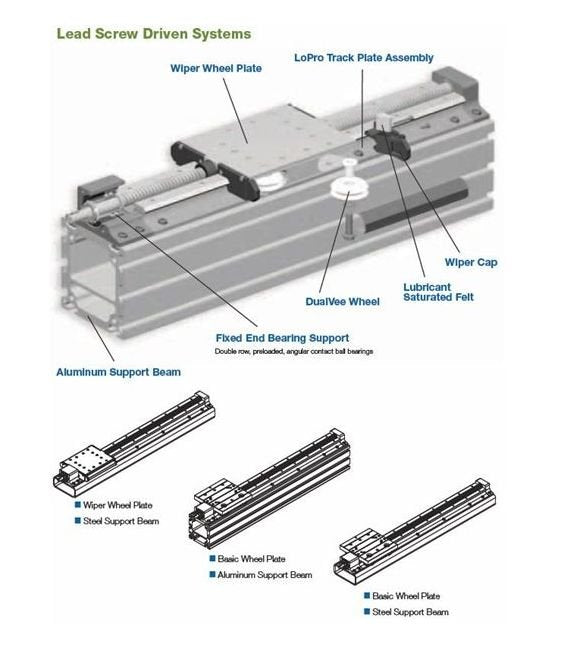 Lead Screw Driven Systems

Wiper Wheel Plate

LoPro Track Plate Assembly

Wiper Cap

Lubricant Saturated Felt

DualVee Wheel

Fixed End Bearing Support
Double row, preloaded, angular contact ball bearings

Aluminum Support Beam

Wiper Wheel Plate
Steel Support Beam

Basic Wheel Plate
Aluminum Support Beam

Basic Wheel Plate
Steel Support Beam