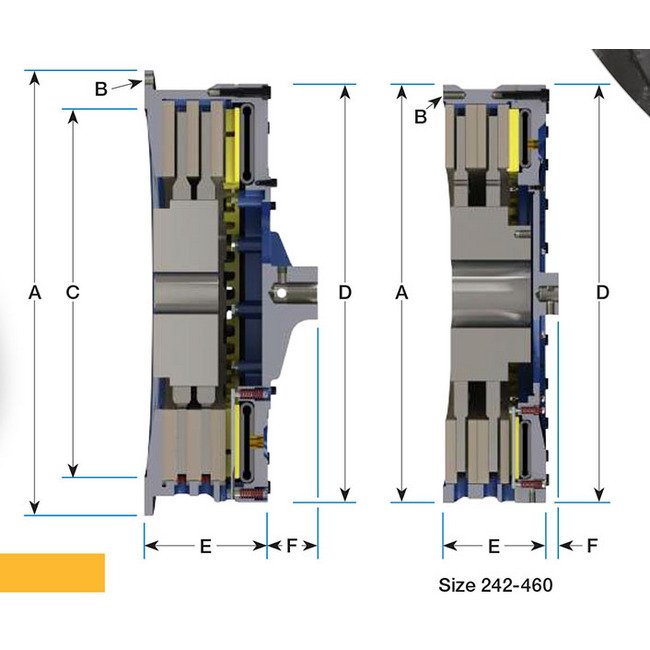 B
A
C
D
E
F
B
A
D
E
F
Size 242-460