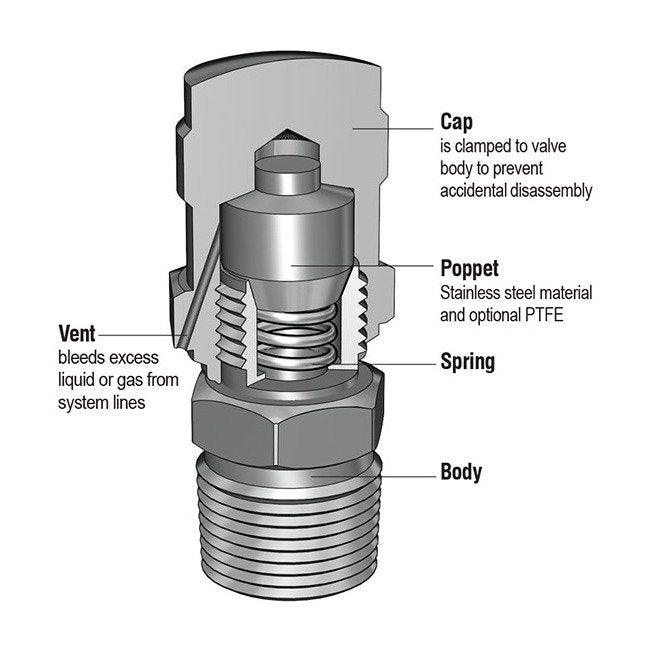 Cap
is clamped to valve body to prevent accidental disassembly

Poppet
Stainless steel material and optional PTFE

Vent
bleeds excess liquid or gas from system lines

Spring

Body