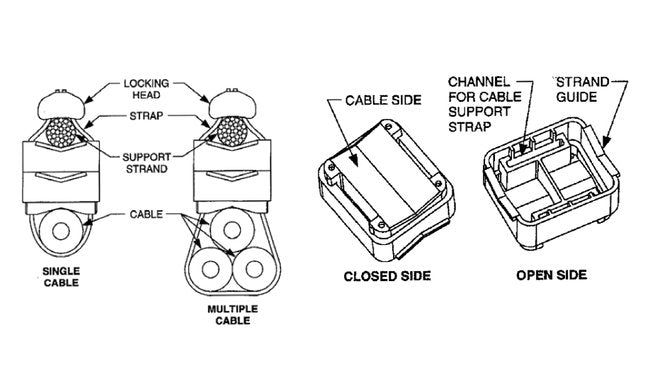 LOCKING HEAD
STRAP
SUPPORT STRAND
CABLE
SINGLE CABLE
MULTIPLE CABLE
CABLE SIDE
CLOSED SIDE
CHANNEL FOR CABLE SUPPORT STRAP
STRAND GUIDE
OPEN SIDE