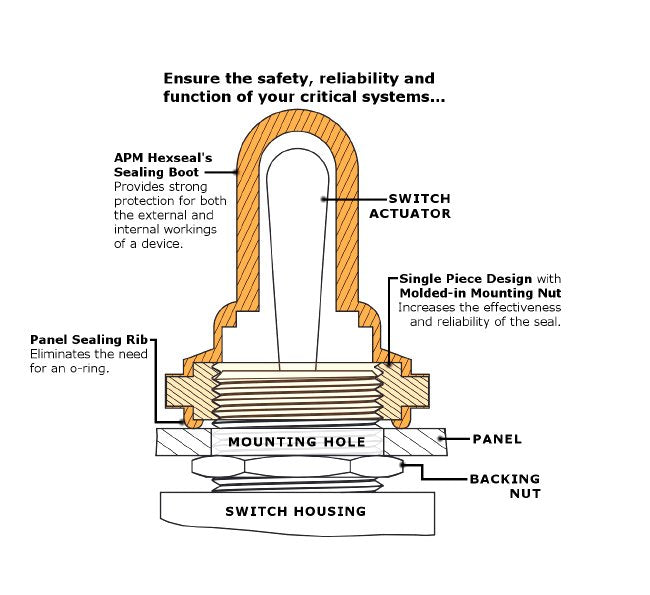 Ensure the safety, reliability and function of your critical systems...

APM Hexseal's Sealing Boot
Provides strong protection for both the external and internal workings of a device.

SWITCH ACTUATOR

Single Piece Design with Molded-in Mounting Nut
Increases the effectiveness and reliability of the seal.

Panel Sealing Rib
Eliminates the need for an o-ring.

MOUNTING HOLE

PANEL

BACKING NUT

SWITCH HOUSING