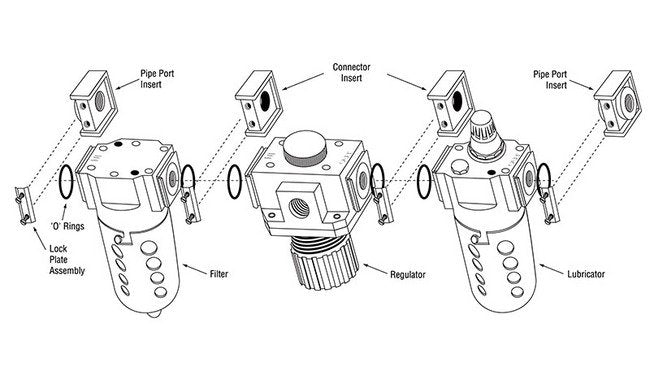 Pipe Port Insert

Connector Insert

Pipe Port Insert

'O' Rings

Lock Plate Assembly

Filter

Regulator

Lubricator