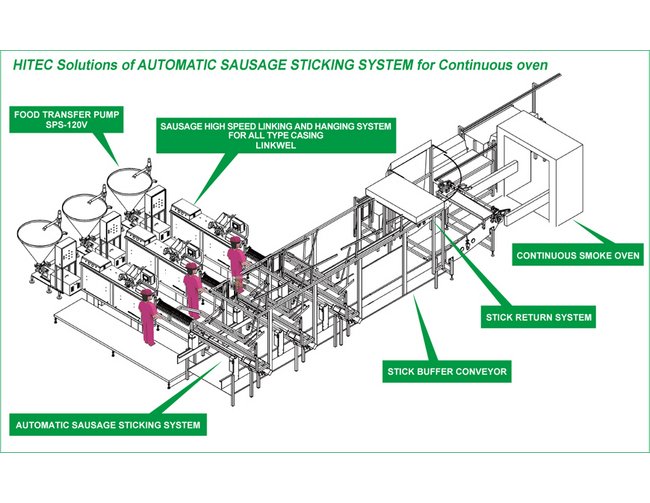 HITEC Solutions of AUTOMATIC SAUSAGE STICKING SYSTEM for Continuous oven

FOOD TRANSFER PUMP
SPS-120V

SAUSAGE HIGH SPEED LINKING AND HANGING SYSTEM
FOR ALL TYPE CASING
LINKWEL

CONTINUOUS SMOKE OVEN

STICK RETURN SYSTEM

STICK BUFFER CONVEYOR

AUTOMATIC SAUSAGE STICKING SYSTEM