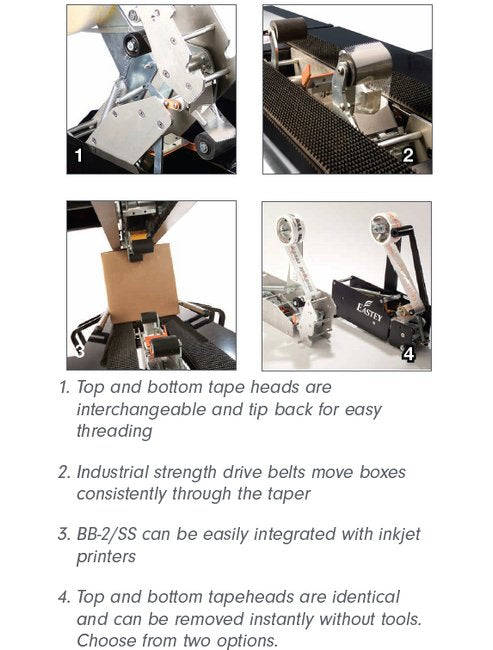 1

2

3

EASTEY

4

1. Top and bottom tape heads are interchangeable and tip back for easy threading

2. Industrial strength drive belts move boxes consistently through the taper

3. BB-2/SS can be easily integrated with inkjet printers

4. Top and bottom tapeheads are identical and can be removed instantly without tools. Choose from two options.