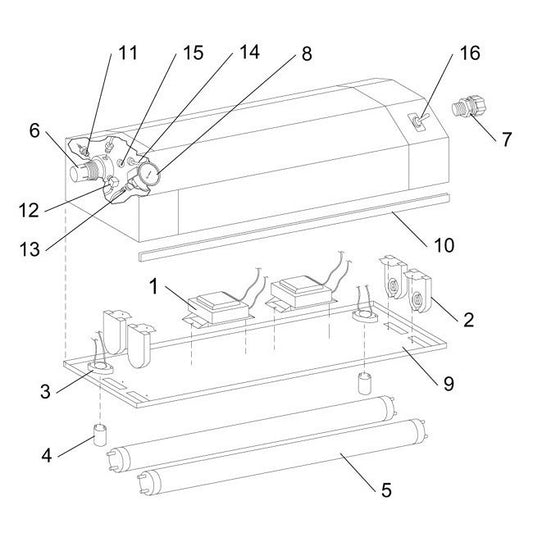 11
15
14
8
16
6
7
12
13
10
1
2
9
3
4
5