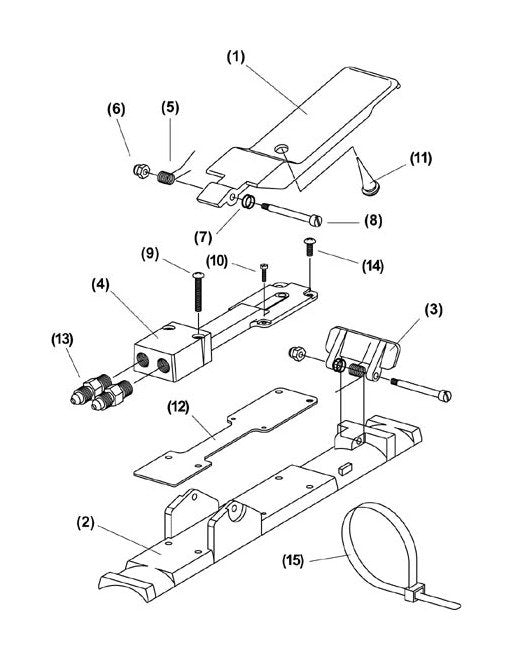 (1)
(6)
(5)
(11)
(7)
(8)
(9)
(10)
(14)
(4)
(3)
(13)
(12)
(2)
(15)