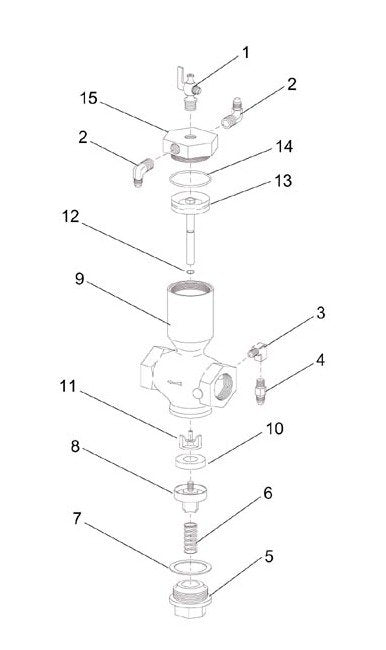 1
2
15
2
14
13
12
9
3
4
11
10
8
6
7
5