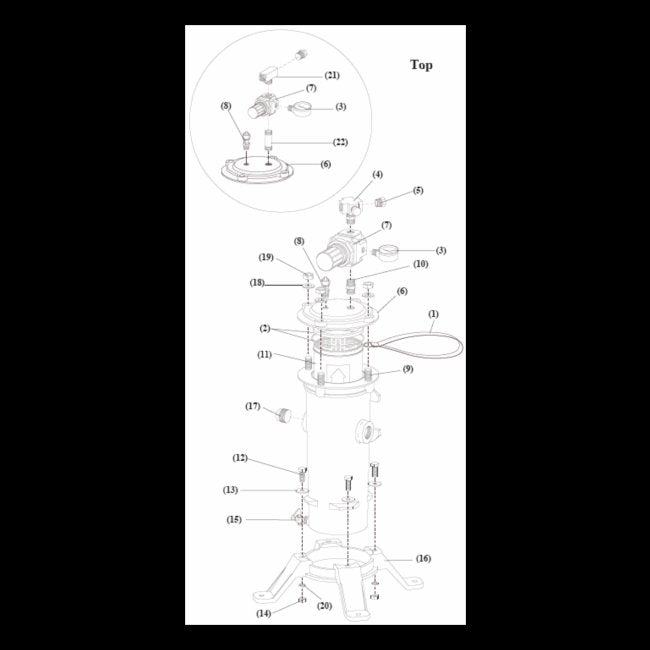 Top

(21)
(7)
(8)
(3)
(22)
(6)

(4)
(5)
(7)
(8)
(3)
(19)
(10)
(18)
(6)
(1)
(2)
(11)
(9)
(17)
(12)
(13)
(15)
(16)
(14)
(20)