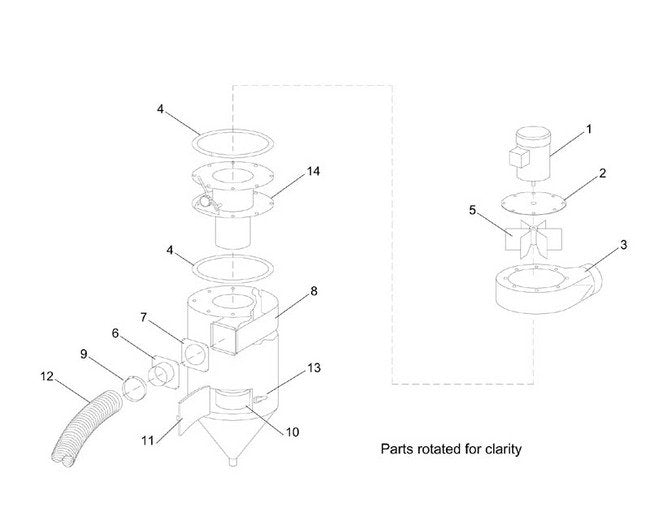 4
14
4
8
7
6
9
12
13
11
10
1
2
5
3
Parts rotated for clarity