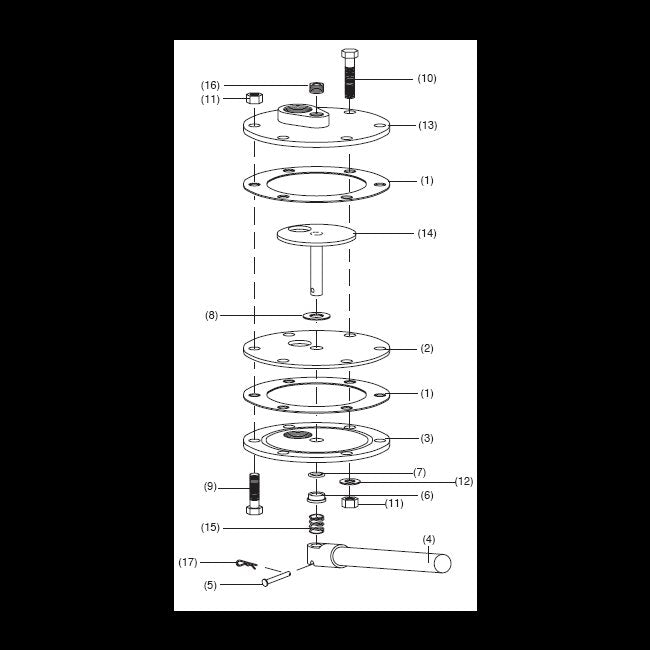 (16)
(11)
(10)
(13)
(1)
(14)
(8)
(2)
(1)
(3)
(7)
(12)
(9)
(6)
(11)
(15)
(4)
(17)
(5)