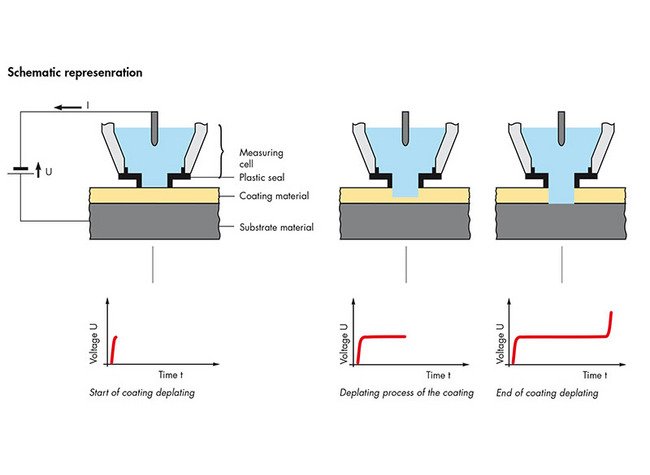 Schematic represenration

I

U

Measuring cell

Plastic seal

Coating material

Substrate material

Voltage U

Time t

Start of coating deplating

Voltage U

Time t

Deplating process of the coating

Voltage U

Time t

End of coating deplating