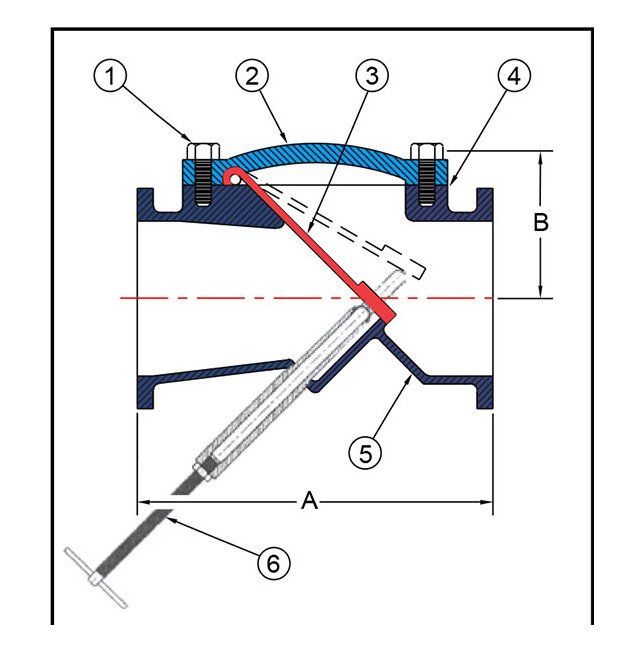 1
2
3
4
B
5
A
6