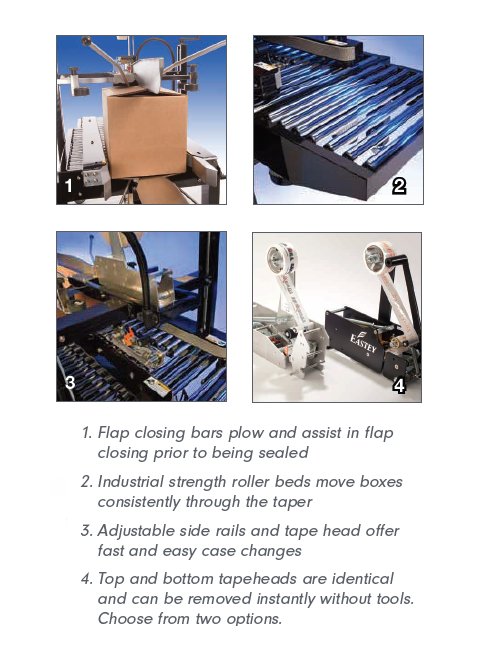 1

2

3

EASTEY

4

1. Flap closing bars plow and assist in flap closing prior to being sealed

2. Industrial strength roller beds move boxes consistently through the taper

3. Adjustable side rails and tape head offer fast and easy case changes

4. Top and bottom tapeheads are identical and can be removed instantly without tools. Choose from two options.