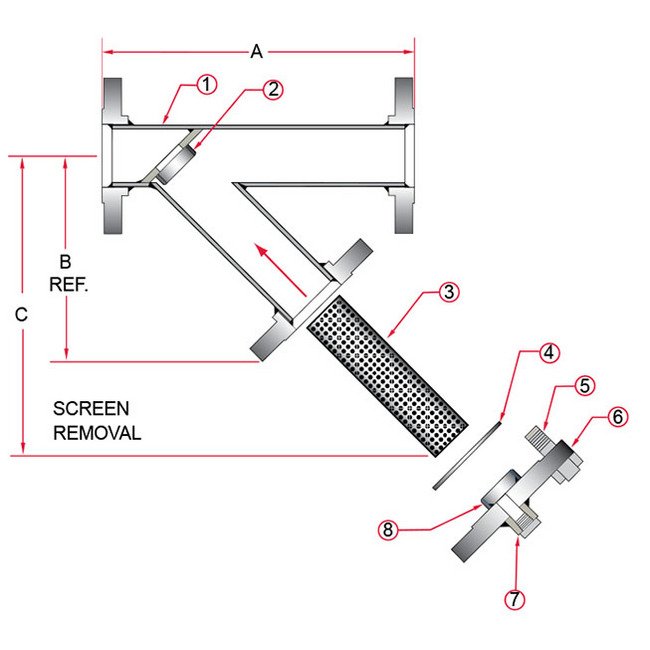 A

1

2

B
REF.

C

3

4

5

6

SCREEN
REMOVAL

8

7