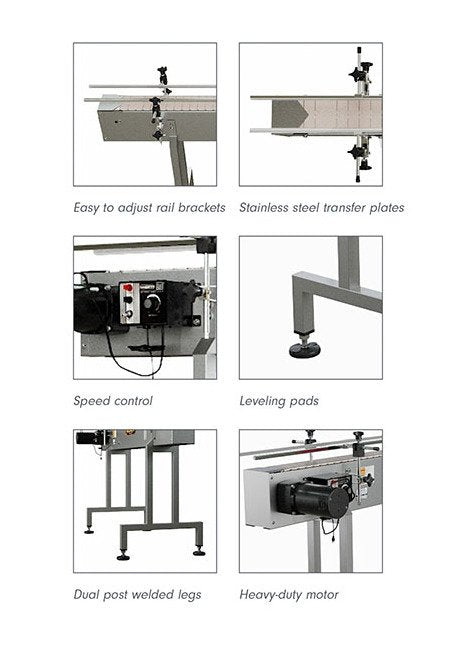 Easy to adjust rail brackets

Stainless steel transfer plates

Speed control

Leveling pads

Dual post welded legs

Heavy-duty motor