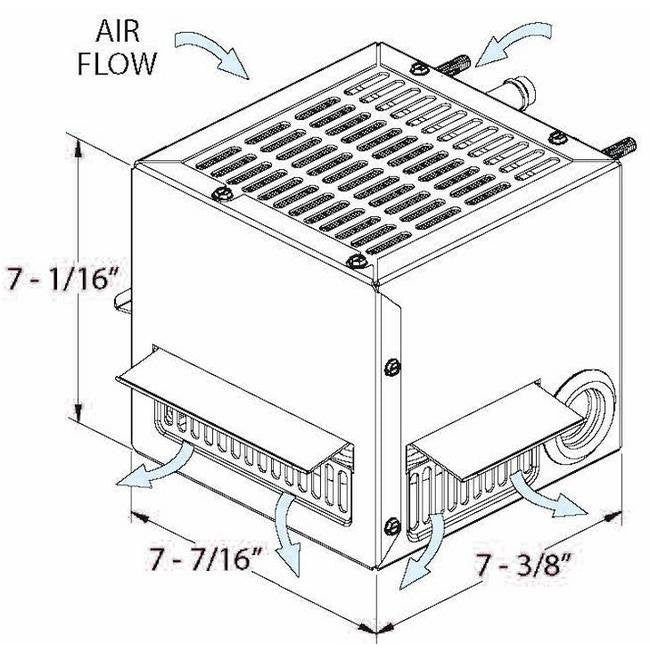 AIR FLOW

7 - 1/16"

7 - 7/16"

7 - 3/8"