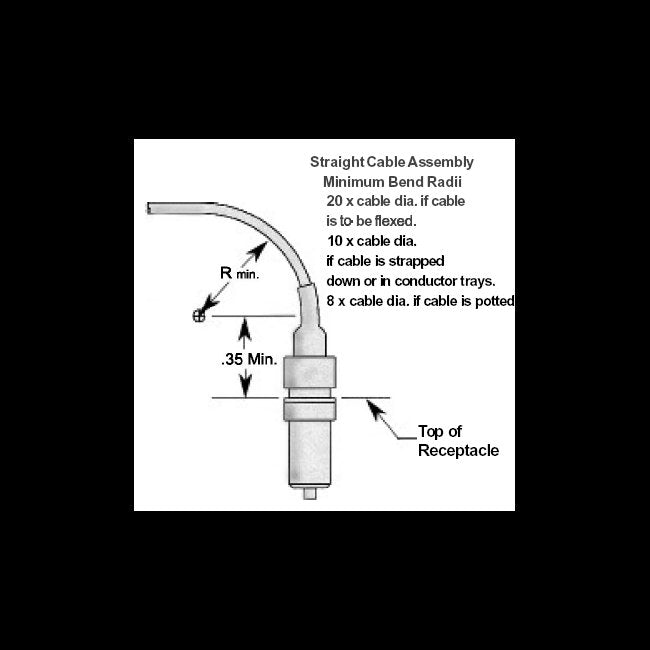 Straight Cable Assembly
Minimum Bend Radii
20 x cable dia. if cable is to be flexed.
10 x cable dia. if cable is strapped down or in conductor trays.
8 x cable dia. if cable is potted

R min.

.35 Min.

Top of Receptacle