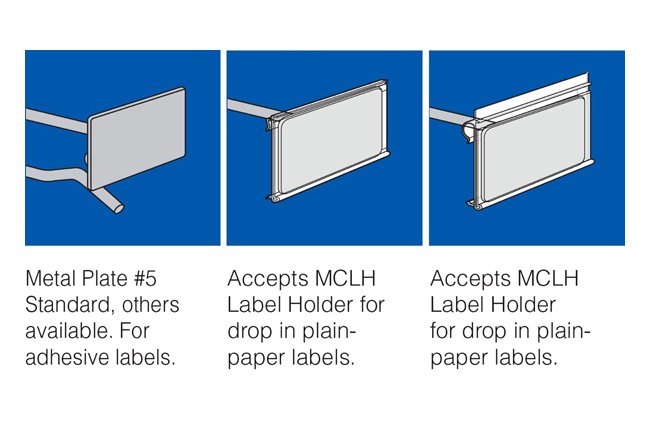 Metal Plate #5 Standard, others available. For adhesive labels.

Accepts MCLH Label Holder for drop in plain-paper labels.

Accepts MCLH Label Holder for drop in plain-paper labels.