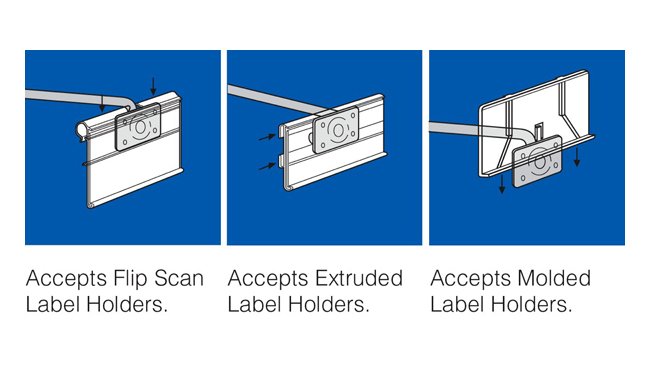 Accepts Flip Scan Label Holders.

Accepts Extruded Label Holders.

Accepts Molded Label Holders.