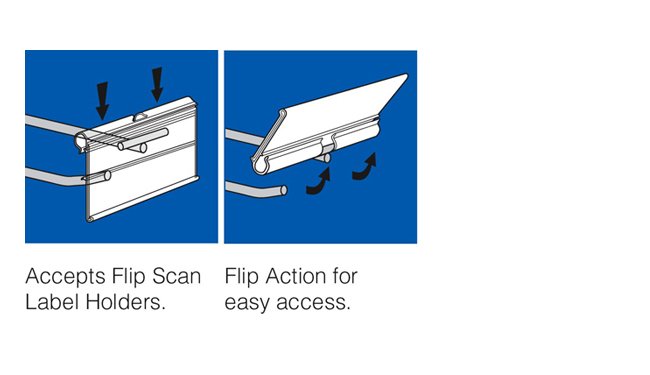 Accepts Flip Scan Label Holders.

Flip Action for easy access.