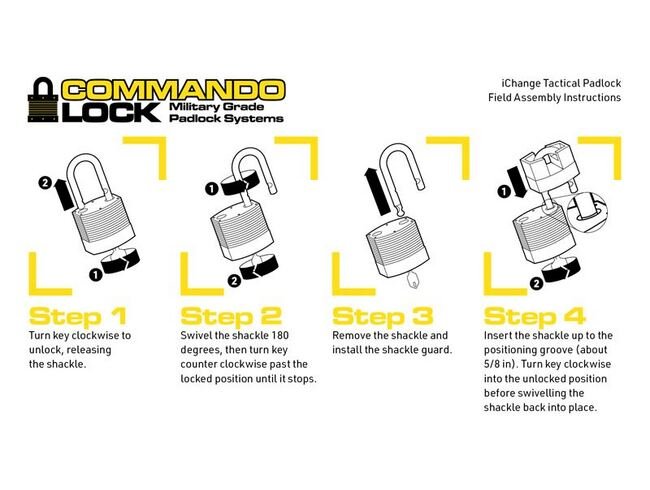 COMMANDO LOCK Military Grade Padlock Systems

iChange Tactical Padlock
Field Assembly Instructions

2
1

1
2

1
2

Step 1
Turn key clockwise to unlock, releasing the shackle.

Step 2
Swivel the shackle 180 degrees, then turn key counter clockwise past the locked position until it stops.

Step 3
Remove the shackle and install the shackle guard.

Step 4
Insert the shackle up to the positioning groove (about 5/8 in). Turn key clockwise into the unlocked position before swivelling the shackle back into place.