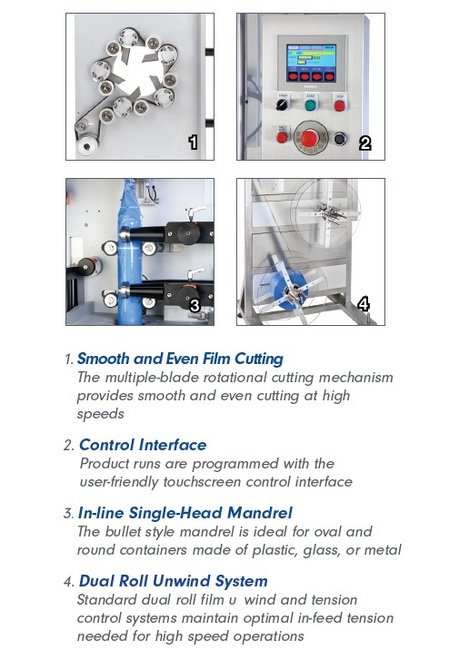 1

2

3

4

1. Smooth and Even Film Cutting
The multiple-blade rotational cutting mechanism provides smooth and even cutting at high speeds

2. Control Interface
Product runs are programmed with the user-friendly touchscreen control interface

3. In-line Single-Head Mandrel
The bullet style mandrel is ideal for oval and round containers made of plastic, glass, or metal

4. Dual Roll Unwind System
Standard dual roll film u wind and tension control systems maintain optimal in-feed tension needed for high speed operations