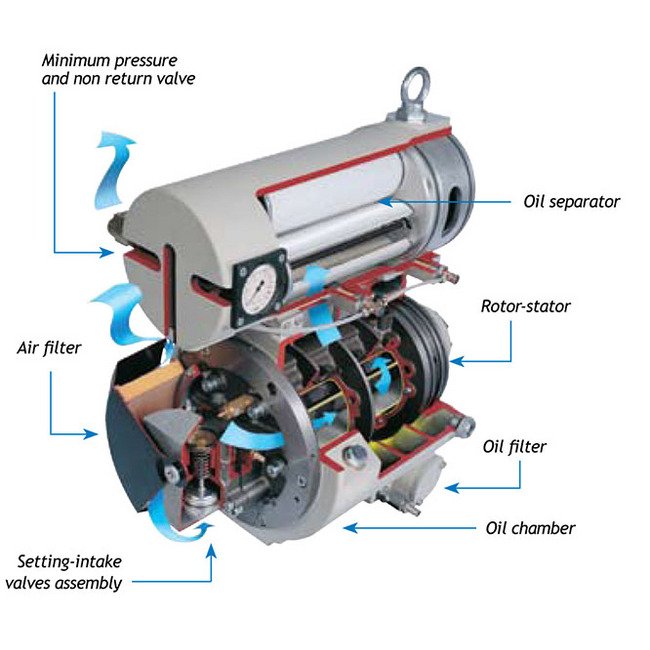 Minimum pressure and non return valve

Oil separator

Rotor-stator

Air filter

Oil filter

Oil chamber

Setting-intake valves assembly