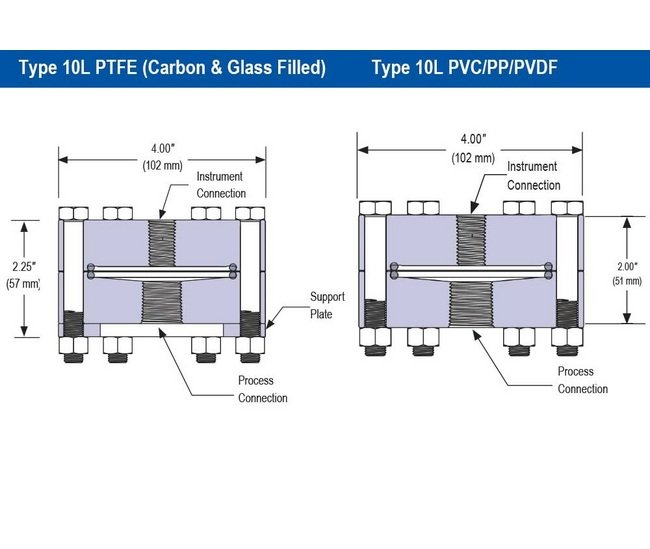 Type 10L PTFE (Carbon & Glass Filled)

4.00"
(102 mm)

Instrument
Connection

2.25"
(57 mm)

Support
Plate

Process
Connection

Type 10L PVC/PP/PVDF

4.00"
(102 mm)

Instrument
Connection

2.00"
(51 mm)

Process
Connection