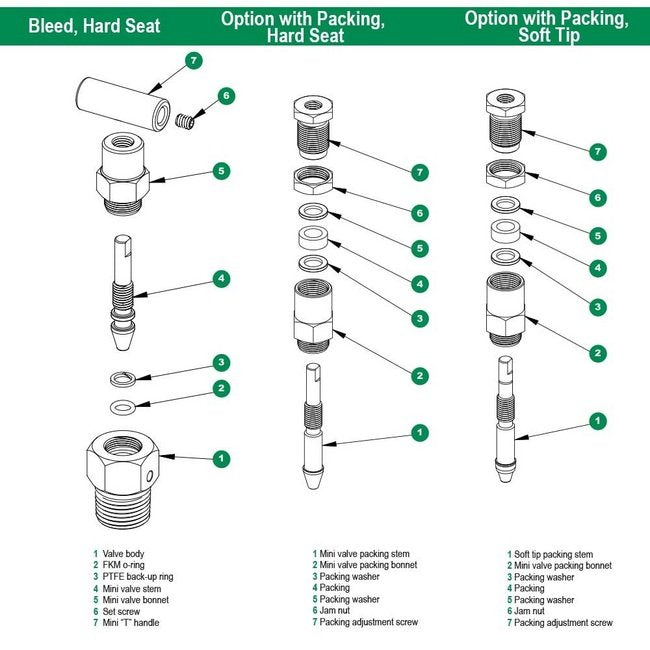 Bleed, Hard Seat

7
6
5
4
3
2
1

1 Valve body
2 FKM o-ring
3 PTFE back-up ring
4 Mini valve stem
5 Mini valve bonnet
6 Set screw
7 Mini "T" handle

Option with Packing, Hard Seat

7
6
5
4
3
2
1

1 Mini valve packing stem
2 Mini valve packing bonnet
3 Packing washer
4 Packing
5 Packing washer
6 Jam nut
7 Packing adjustment screw

Option with Packing, Soft Tip

7
6
5
4
3
2
1

1 Soft tip packing stem
2 Mini valve packing bonnet
3 Packing washer
4 Packing
5 Packing washer
6 Jam nut
7 Packing adjustment screw