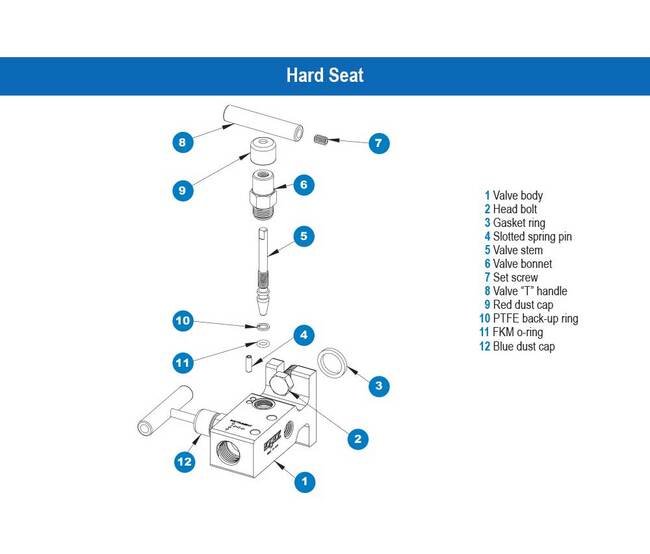 Hard Seat

8

7

9

6

5

10

4

11

3

2

12

1

1 Valve body
2 Head bolt
3 Gasket ring
4 Slotted spring pin
5 Valve stem
6 Valve bonnet
7 Set screw
8 Valve "T" handle
9 Red dust cap
10 PTFE back-up ring
11 FKM o-ring
12 Blue dust cap