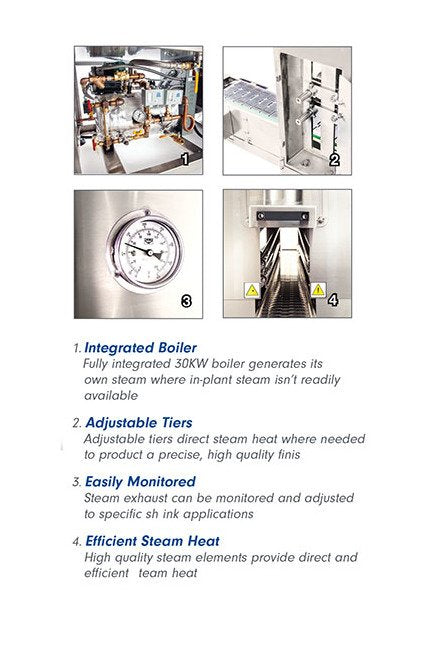 1

2

3

4

1. Integrated Boiler
Fully integrated 30KW boiler generates its own steam where in-plant steam isn't readily available

2. Adjustable Tiers
Adjustable tiers direct steam heat where needed to product a precise, high quality finis

3. Easily Monitored
Steam exhaust can be monitored and adjusted to specific sh ink applications

4. Efficient Steam Heat
High quality steam elements provide direct and efficient team heat