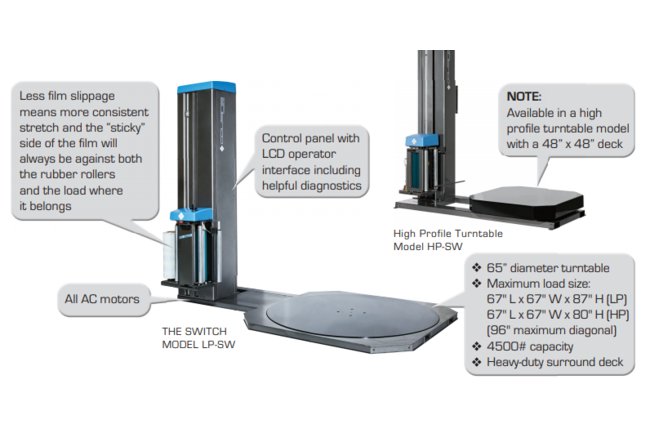 Less film slippage means more consistent stretch and the "sticky" side of the film will always be against both the rubber rollers and the load where it belongs

Control panel with LCD operator interface including helpful diagnostics

NOTE:
Available in a high profile turntable model with a 48" x 48" deck

High Profile Turntable
Model HP-SW

All AC motors

THE SWITCH
MODEL LP-SW

❖ 65" diameter turntable
❖ Maximum load size:
67" L x 67" W x 87" H (LP)
67" L x 67" W x 80" H (HP)
(96" maximum diagonal)
❖ 4500# capacity
❖ Heavy-duty surround deck