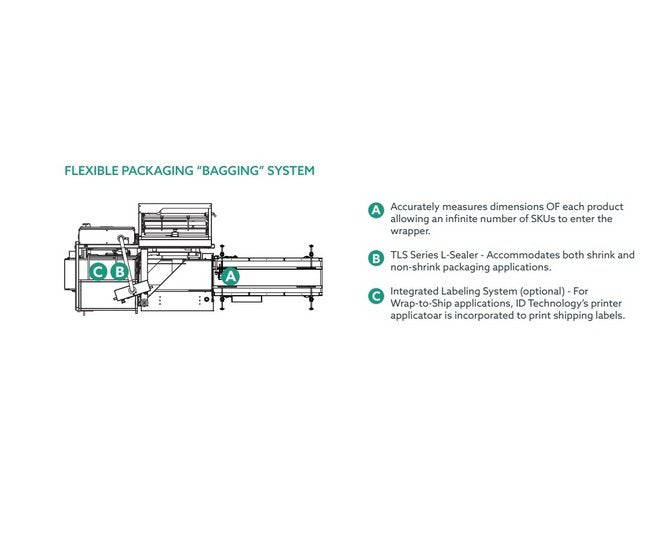 FLEXIBLE PACKAGING "BAGGING" SYSTEM

C B A

A Accurately measures dimensions OF each product allowing an infinite number of SKUs to enter the wrapper.

B TLS Series L-Sealer - Accommodates both shrink and non-shrink packaging applications.

C Integrated Labeling System (optional) - For Wrap-to-Ship applications, ID Technology's printer applicatoar is incorporated to print shipping labels.