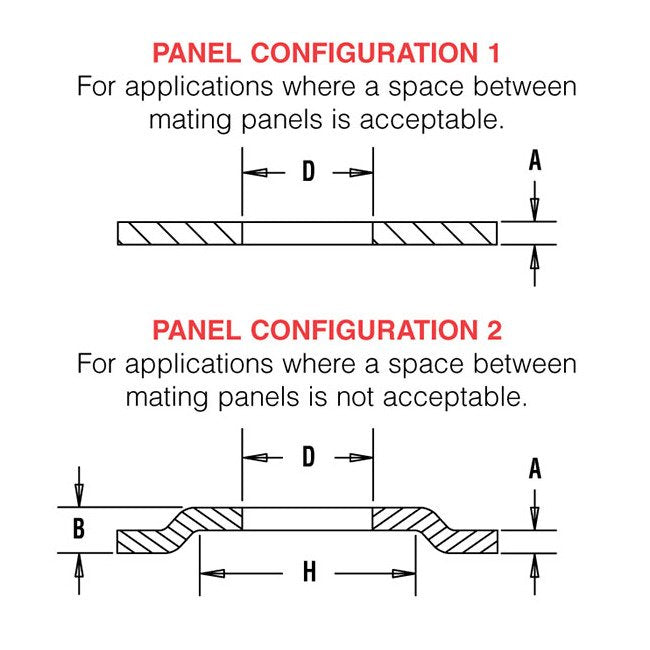 PANEL CONFIGURATION 1
For applications where a space between mating panels is acceptable.

D

A

PANEL CONFIGURATION 2
For applications where a space between mating panels is not acceptable.

D

A

B

H