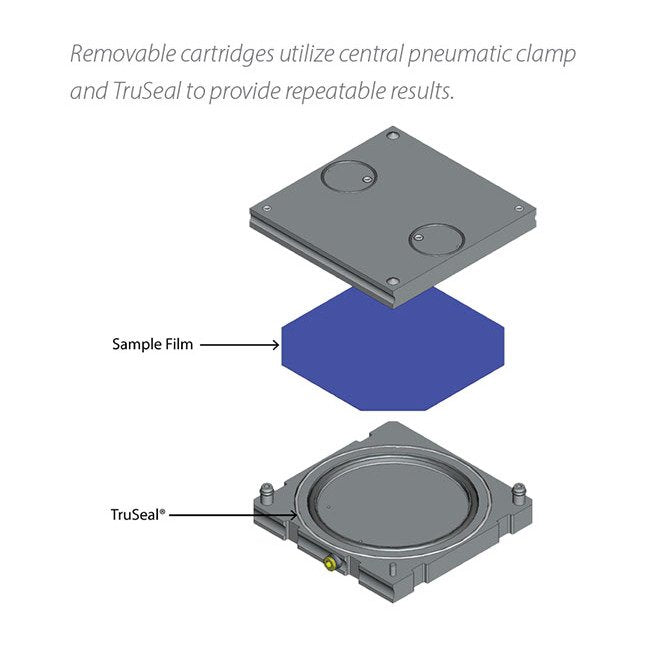 Removable cartridges utilize central pneumatic clamp and TruSeal to provide repeatable results.

Sample Film

TruSeal®