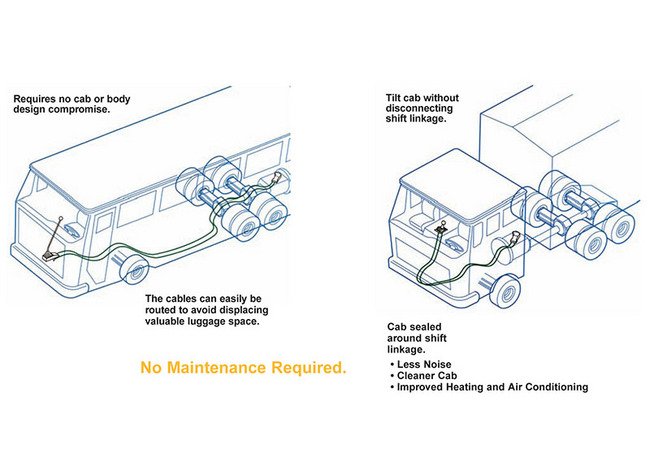 Requires no cab or body design compromise.

The cables can easily be routed to avoid displacing valuable luggage space.

No Maintenance Required.

Tilt cab without disconnecting shift linkage.

Cab sealed around shift linkage.

• Less Noise
• Cleaner Cab
• Improved Heating and Air Conditioning