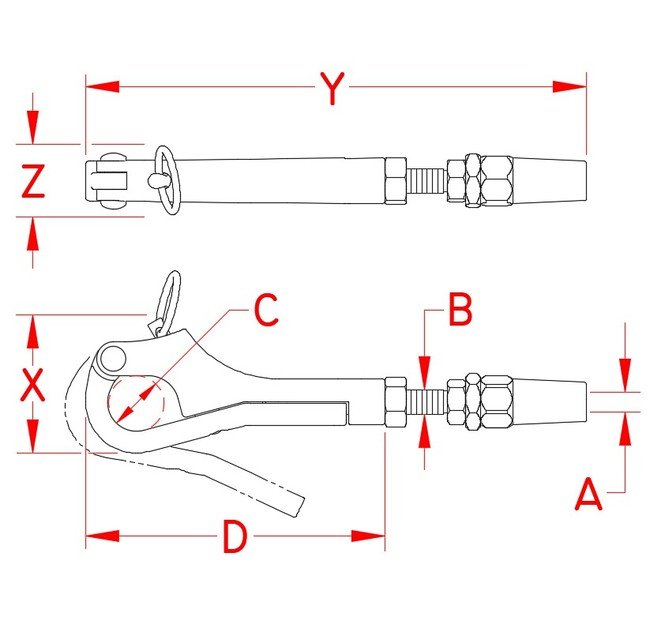 Y
Z
C
B
X
A
D