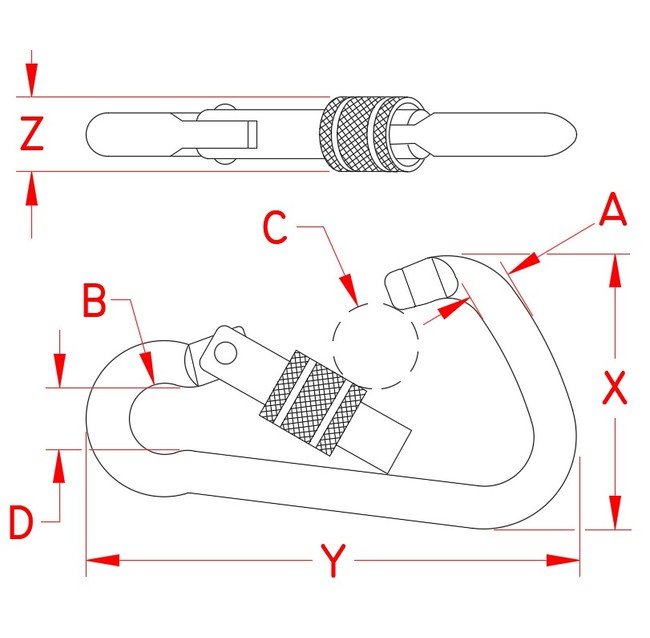 Z
C
A
B
X
D
Y