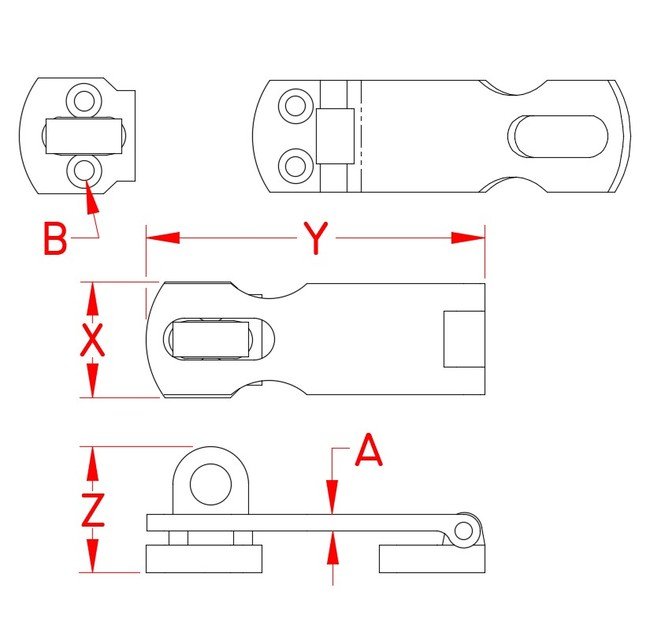 B
Y
X
A
Z