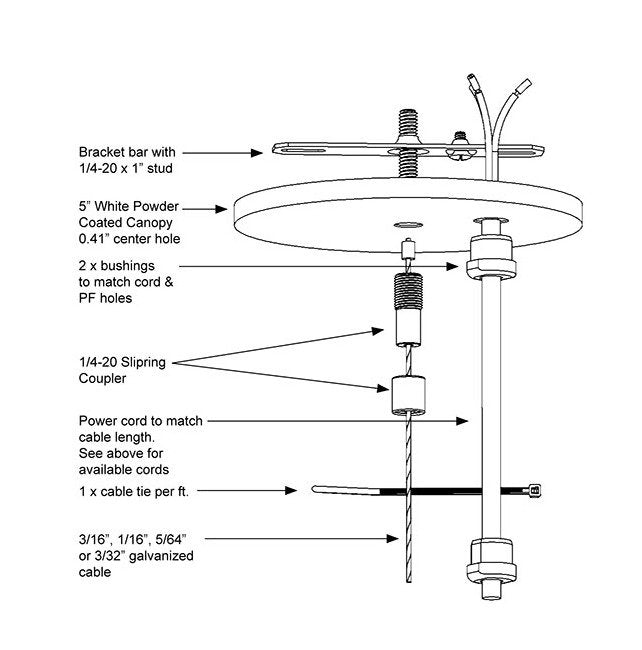 Bracket bar with
1/4-20 x 1” stud

5” White Powder
Coated Canopy
0.41” center hole

2 x bushings
to match cord &
PF holes

1/4-20 Slipring
Coupler

Power cord to match
cable length.
See above for
available cords

1 x cable tie per ft.

3/16”, 1/16”, 5/64”
or 3/32” galvanized
cable