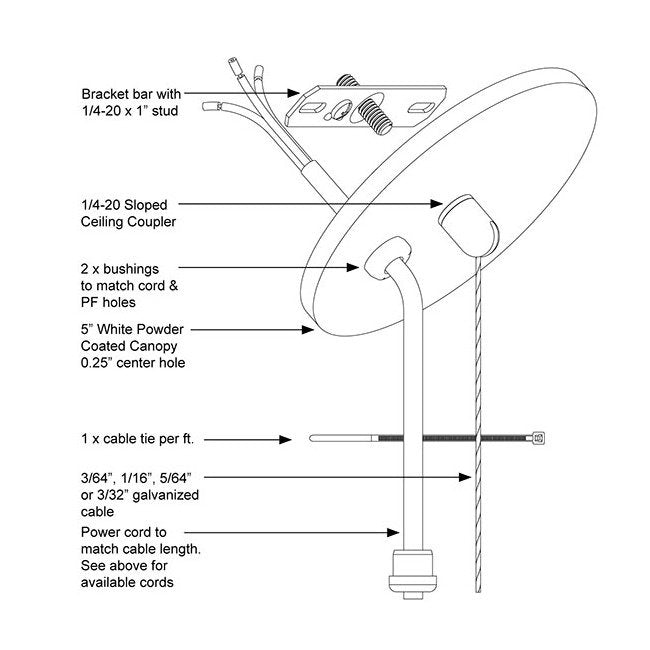 Bracket bar with 1/4-20 x 1” stud

1/4-20 Sloped Ceiling Coupler

2 x bushings to match cord & PF holes

5” White Powder Coated Canopy 0.25” center hole

1 x cable tie per ft.

3/64”, 1/16”, 5/64” or 3/32” galvanized cable

Power cord to match cable length. See above for available cords