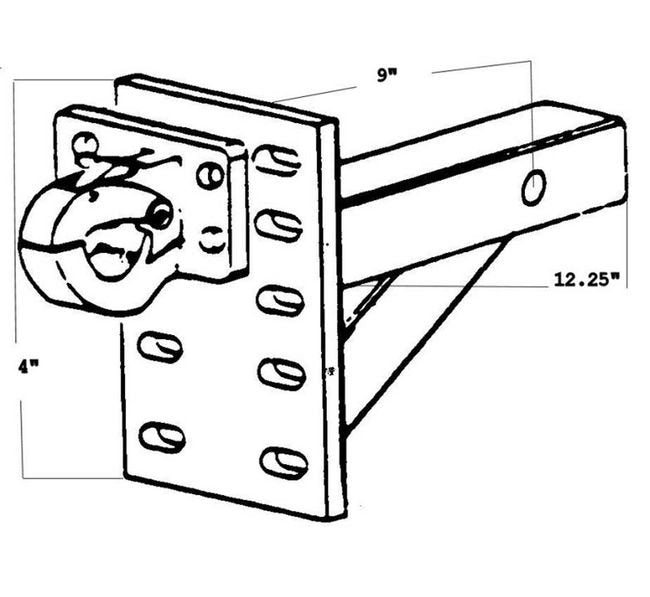 9"

12.25"

4"