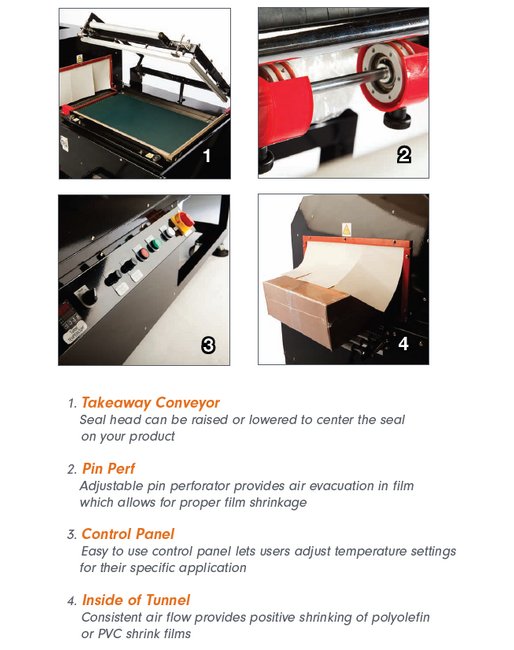 1

2

3

4

1. Takeaway Conveyor
Seal head can be raised or lowered to center the seal on your product

2. Pin Perf
Adjustable pin perforator provides air evacuation in film which allows for proper film shrinkage

3. Control Panel
Easy to use control panel lets users adjust temperature settings for their specific application

4. Inside of Tunnel
Consistent air flow provides positive shrinking of polyolefin or PVC shrink films